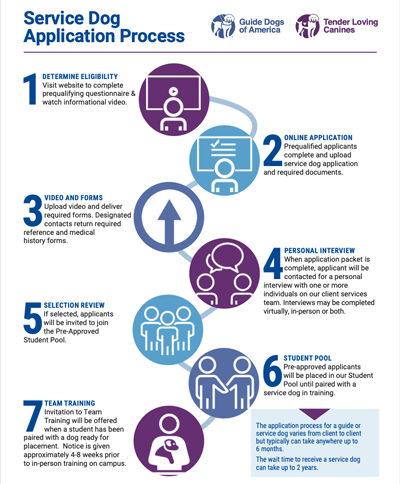 Service Dog Application Process

Guide Dogs of America

Tender Loving Canines

1 DETERMINE ELIGIBILITY
Visit website to complete prequalifying questionnaire & watch informational video.

2 ONLINE APPLICATION
Prequalified applicants complete and upload service dog application and required documents.

3 VIDEO AND FORMS
Upload video and deliver required forms. Designated contacts return required reference and medical history forms.

4 PERSONAL INTERVIEW
When application packet is complete, applicant will be contacted for a personal interview with one or more individuals on our client services team. Interviews may be completed virtually, in-person or both.

5 SELECTION REVIEW
If selected, applicants will be invited to join the Pre-Approved Student Pool.

6 STUDENT POOL
Pre-approved applicants will be placed in our Student Pool until paired with a service dog in training.

7 TEAM TRAINING
Invitation to Team Training will be offered when a student has been paired with a dog ready for placement. Notice is given approximately 4-8 weeks prior to in-person training on campus.

The application process for a guide or service dog varies from client to client but typically can take anywhere up to 6 months.

The wait time to receive a service dog can take up to 2 years.